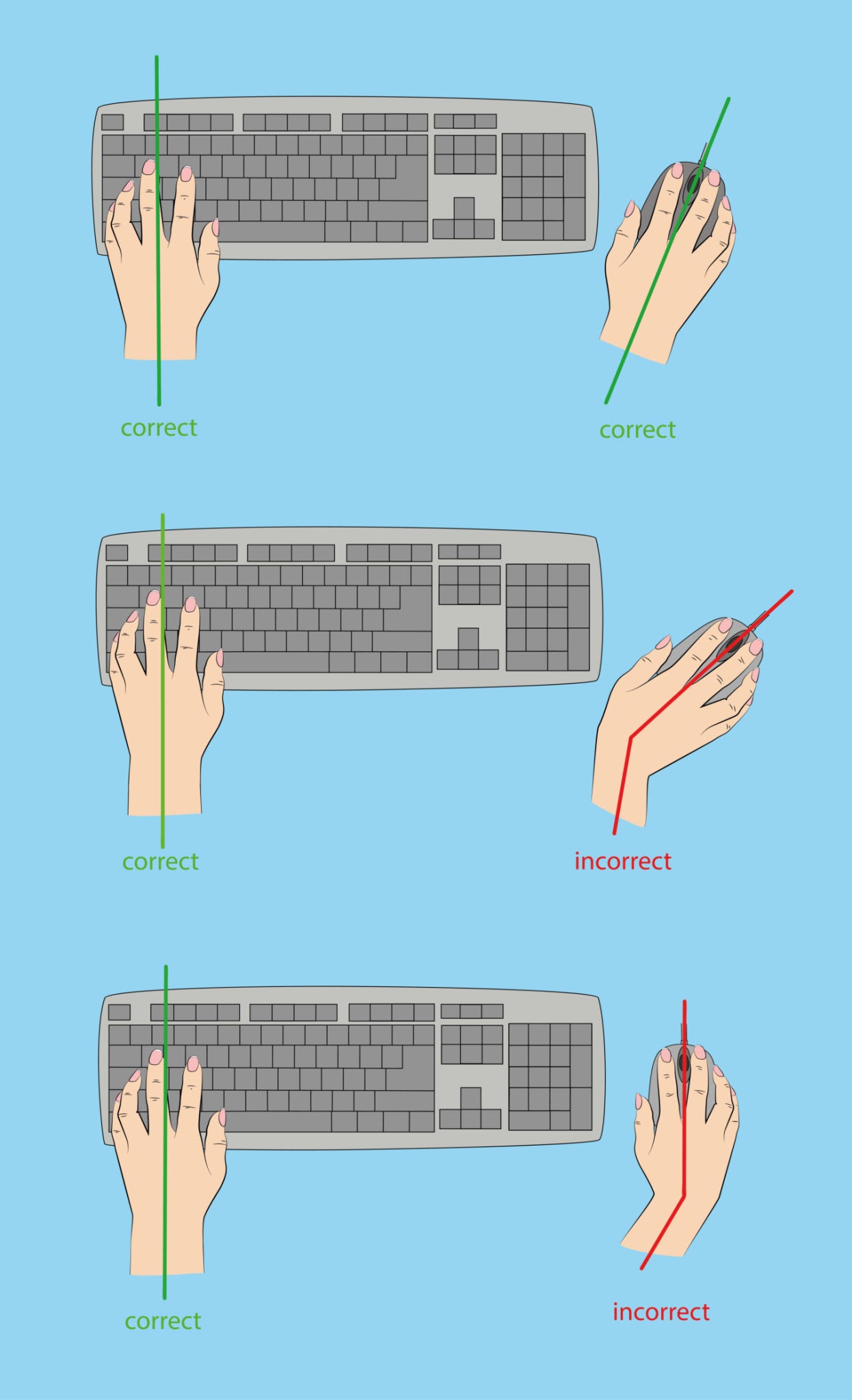 correct

correct

correct

incorrect

correct

incorrect